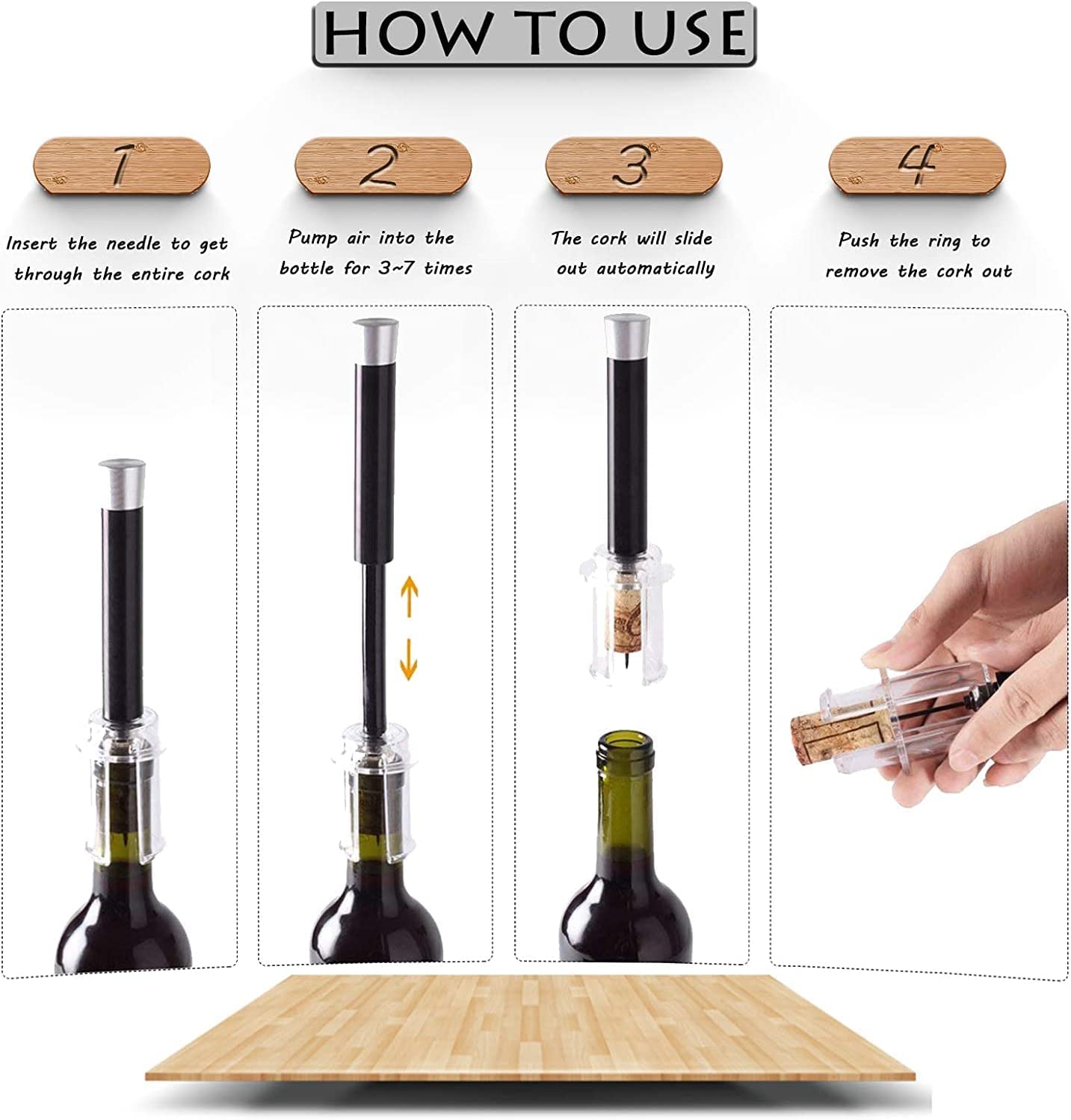 HOW TO USE

1

Insert the needle to get through the entire cork

2

Pump air into the bottle for 3~7 times

3

The cork will slide out automatically

4

Push the ring to remove the cork out